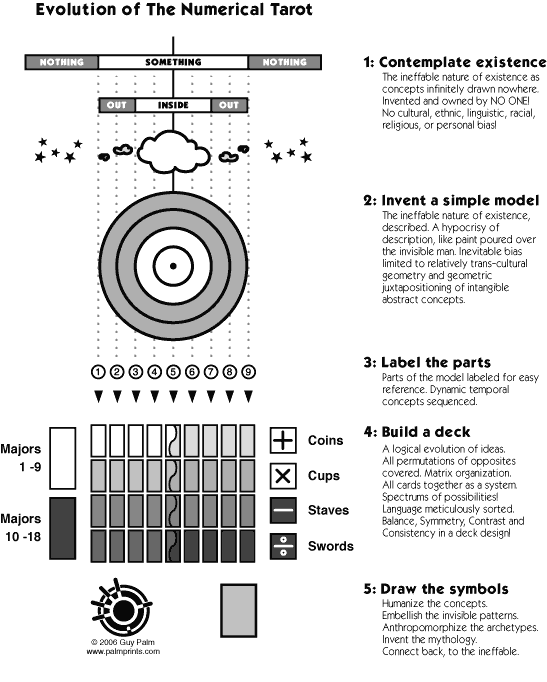 Evolution of The Numerical Tarot

NOTHING SOMETHING NOTHING

OUT INSIDE OUT

1 2 3 4 5 6 7 8 9

Majors 1 -9

Majors 10 -18

Coins

Cups

Staves

Swords

© 2006 Guy Palm
www.palmprints.com

1: Contemplate existence
The ineffable nature of existence as concepts infinitely drawn nowhere. Invented and owned by NO ONE! No cultural, ethnic, linguistic, racial, religious, or personal bias!

2: Invent a simple model
The ineffable nature of existence, described. A hypocrisy of description, like paint poured over the invisible man. Inevitable bias limited to relatively trans-cultural geometry and geometric juxtapositioning of intangible abstract concepts.

3: Label the parts
Parts of the model labeled for easy reference. Dynamic temporal concepts sequenced.

4: Build a deck
A logical evolution of ideas. All permutations of opposites covered. Matrix organization. All cards together as a system. Spectrums of possibilities! Language meticulously sorted. Balance, Symmetry, Contrast and Consistency in a deck design!

5: Draw the symbols
Humanize the concepts. Embellish the invisible patterns. Anthropomorphize the archetypes. Invent the mythology. Connect back, to the ineffable.